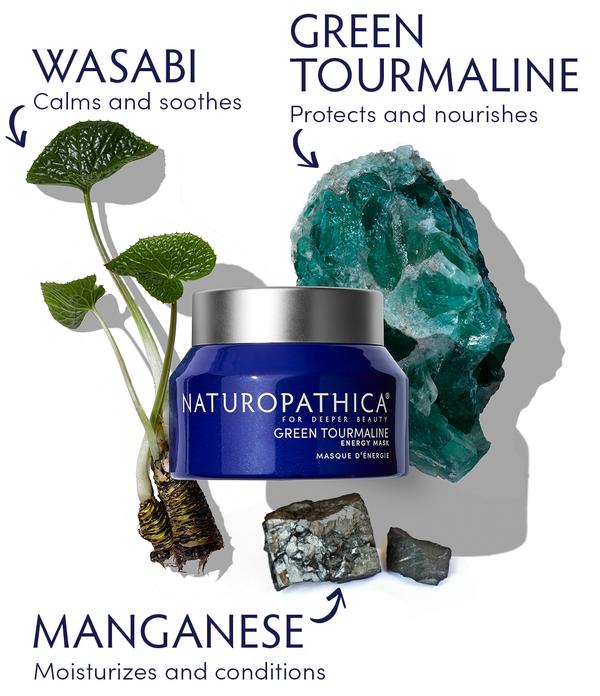 WASABI
Calms and soothes

GREEN TOURMALINE
Protects and nourishes

NATUROPATHICA®
FOR DEEPER BEAUTY
GREEN TOURMALINE
ENERGY MASK
MASQUE D'ÉNERGIE

MANGANESE
Moisturizes and conditions